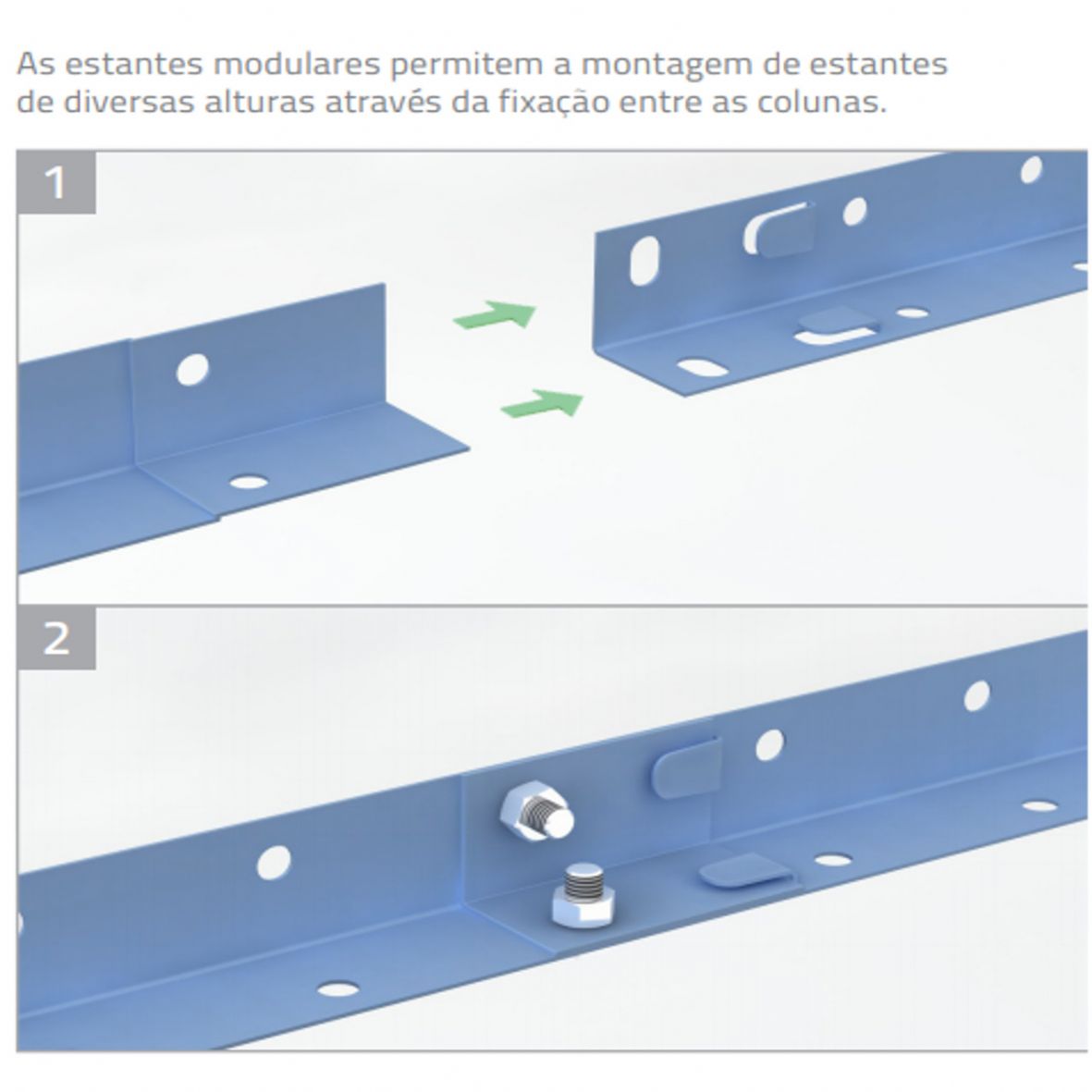 As estantes modulares permitem a montagem de estantes de diversas alturas através da fixação entre as colunas.

1

2